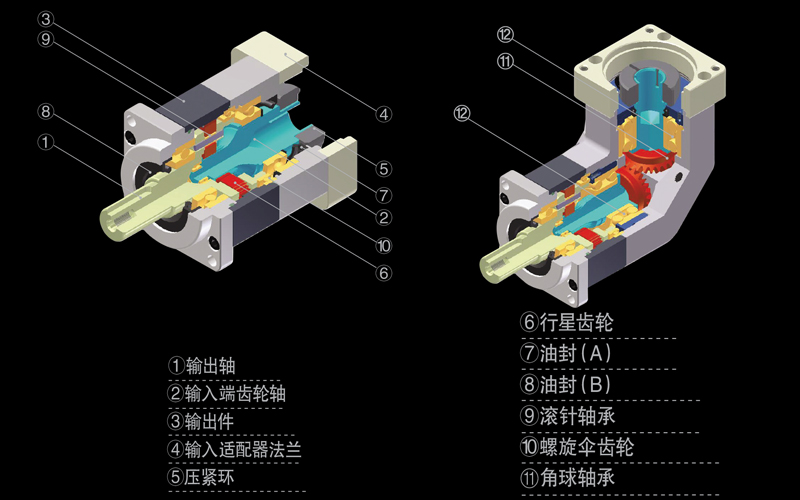 ③
⑨
⑧
①
④
⑤
⑦
②
⑩
⑥

⑫
⑪
⑫

①输出轴
②输入端齿轮轴
③输出件
④输入适配器法兰
⑤压紧环

⑥行星齿轮
⑦油封(A)
⑧油封(B)
⑨滚针轴承
⑩螺旋伞齿轮
⑪角球轴承